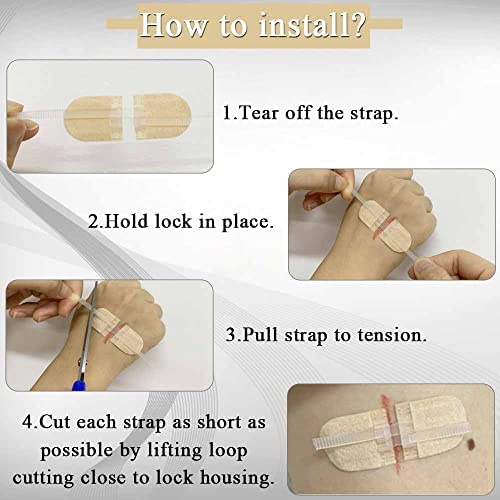 How to install?

1.Tear off the strap.

2.Hold lock in place.

3.Pull strap to tension.

4.Cut each strap as short as possible by lifting loop cutting close to lock housing.