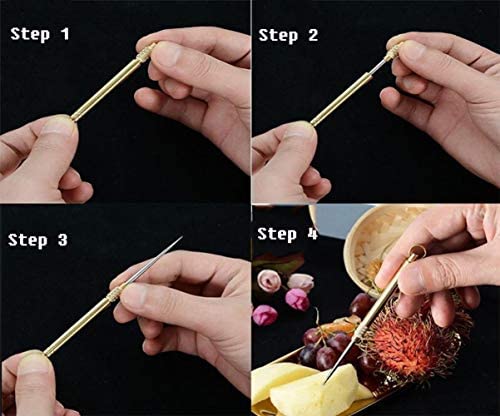 Step 1

Step 2

Step 3

Step 4