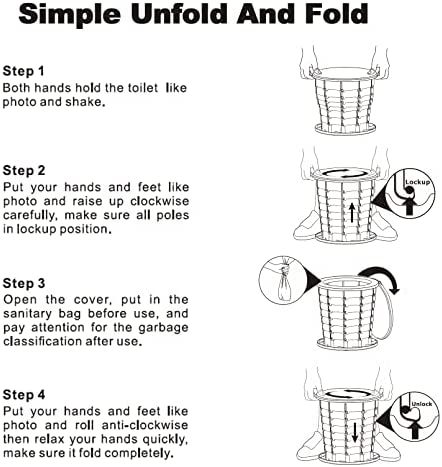 Simple Unfold And Fold

Step 1
Both hands hold the toilet like photo and shake.

Step 2
Put your hands and feet like photo and raise up clockwise carefully, make sure all poles in lockup position.

Lockup

Step 3
Open the cover, put in the sanitary bag before use, and pay attention for the garbage classification after use.

Step 4
Put your hands and feet like photo and roll anti-clockwise then relax your hands quickly, make sure it fold completely.

Unlock