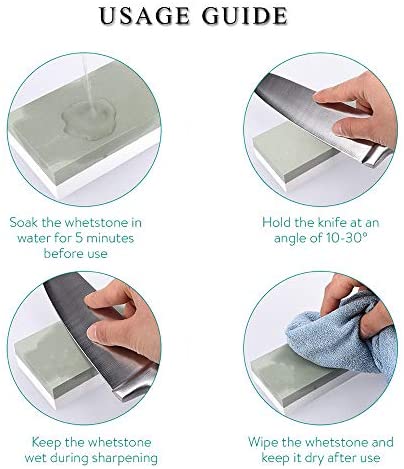 USAGE GUIDE

Soak the whetstone in water for 5 minutes before use

Hold the knife at an angle of 10-30°

Keep the whetstone wet during sharpening

Wipe the whetstone and keep it dry after use